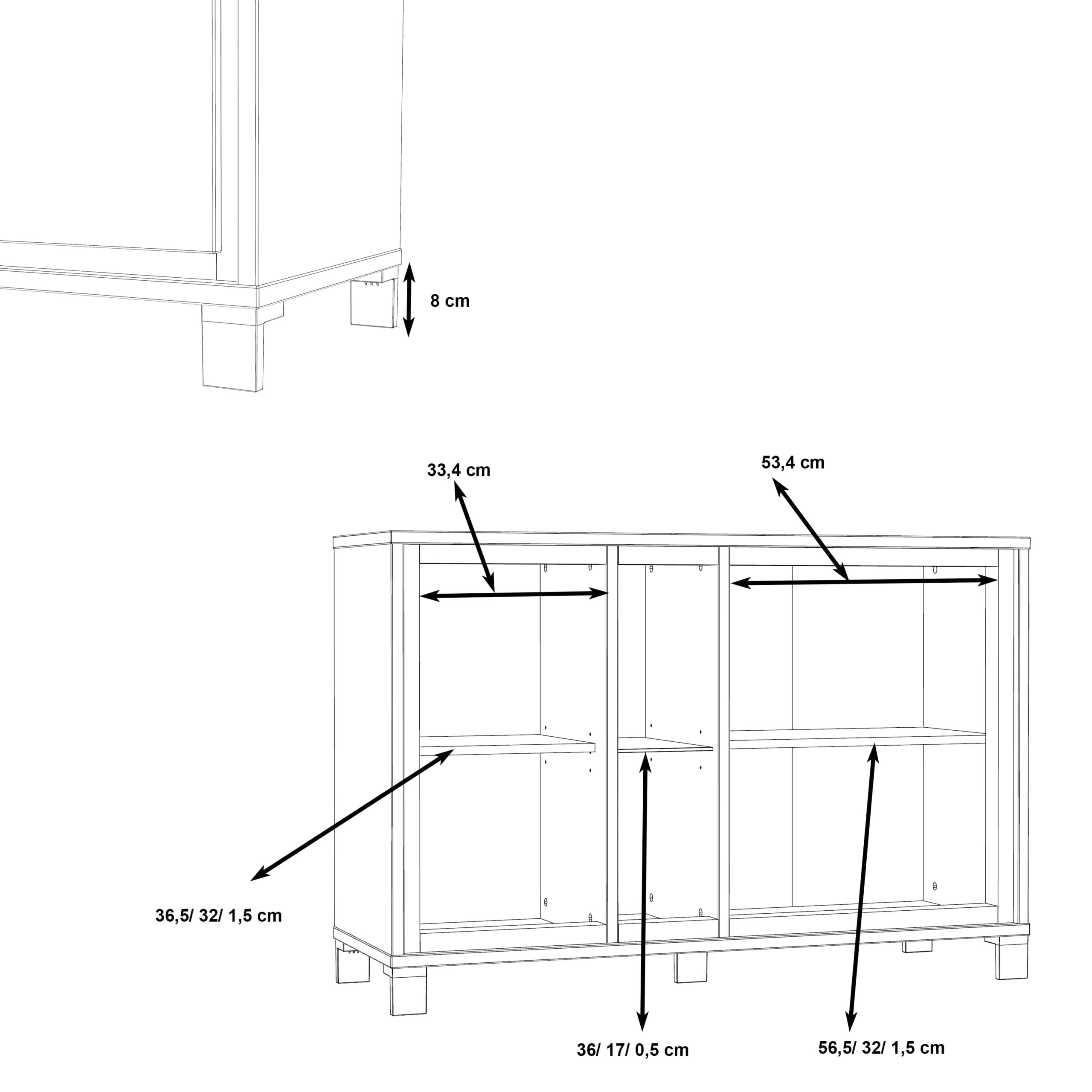 8 cm

33,4 cm

53,4 cm

36,5/ 32/ 1,5 cm

36/ 17/ 0,5 cm

56,5/ 32/ 1,5 cm